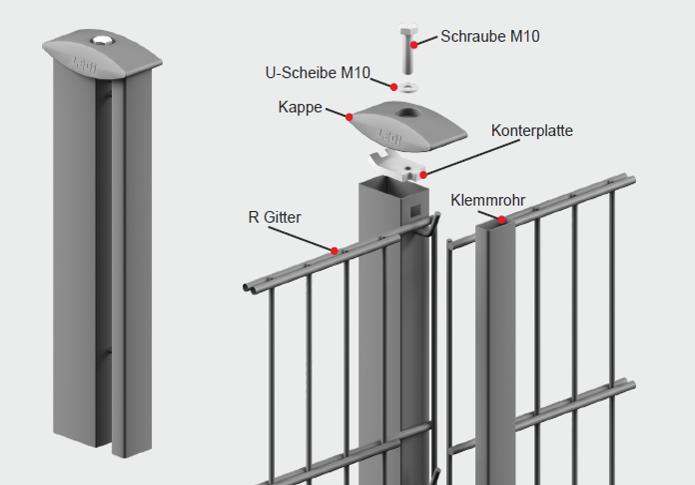 Schraube M10

U-Scheibe M10

Kappe

Konterplatte

R Gitter

Klemmrohr